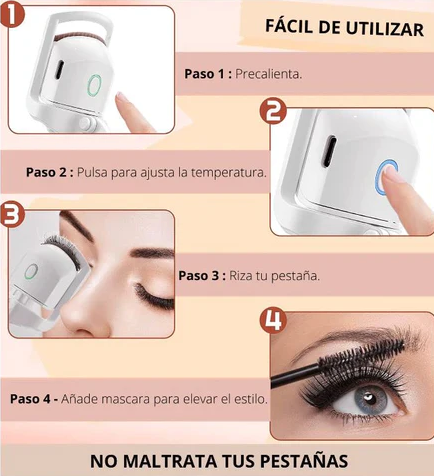 1

FÁCIL DE UTILIZAR

Paso 1 : Precalienta.

2

Paso 2 : Pulsa para ajusta la temperatura.

3

Paso 3 : Riza tu pestaña.

4

Paso 4 - Añade mascara para elevar el estilo.

NO MALTRATA TUS PESTAÑAS