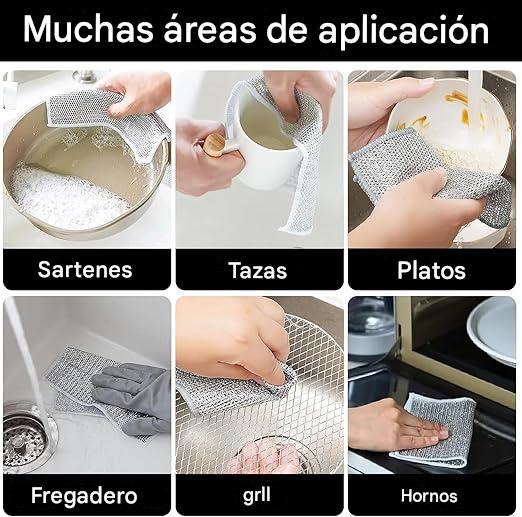 Muchas áreas de aplicación

Sartenes

Tazas

Platos

Fregadero

grll

Hornos