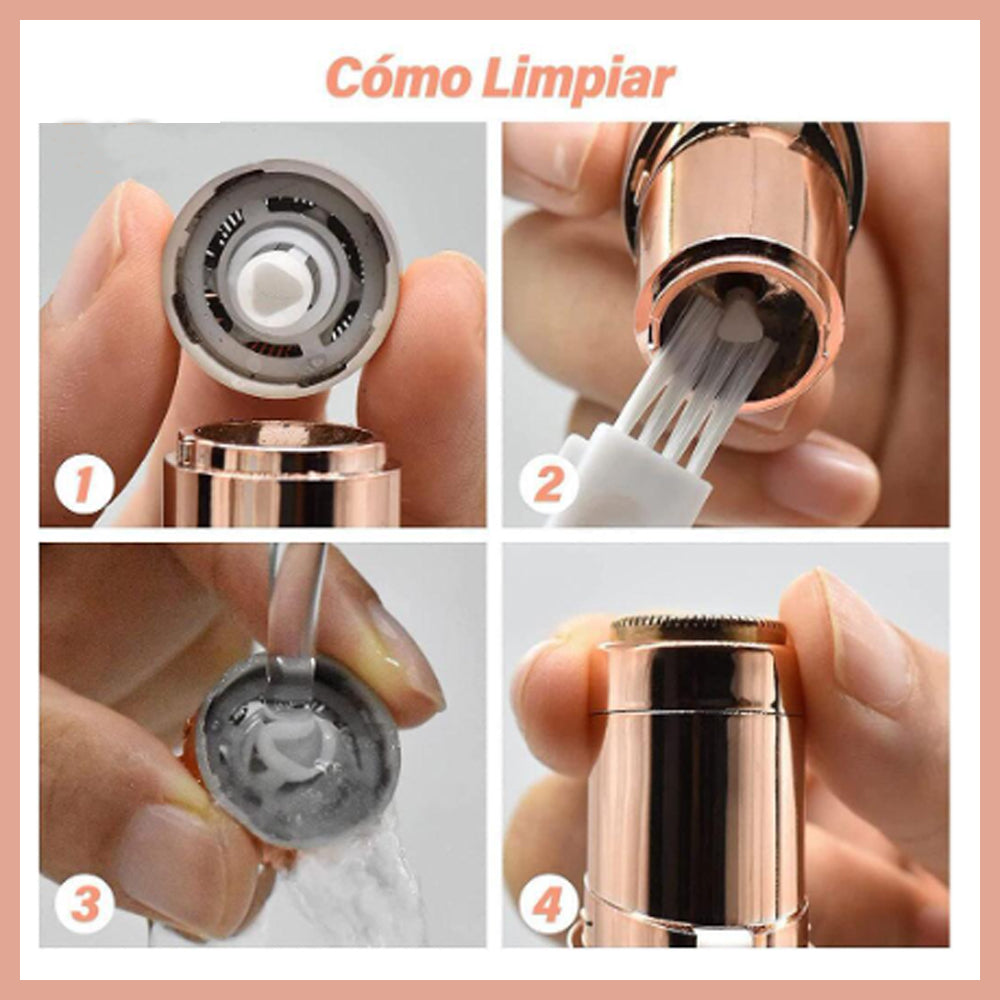 Cómo Limpiar

1

2

3

4