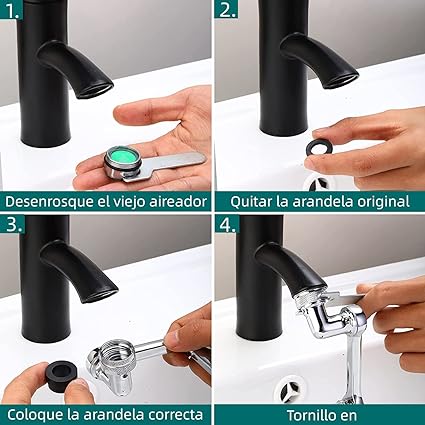 1.

Desenrosque el viejo aireador

2.

Quitar la arandela original

3.

Coloque la arandela correcta

4.

Tornillo en